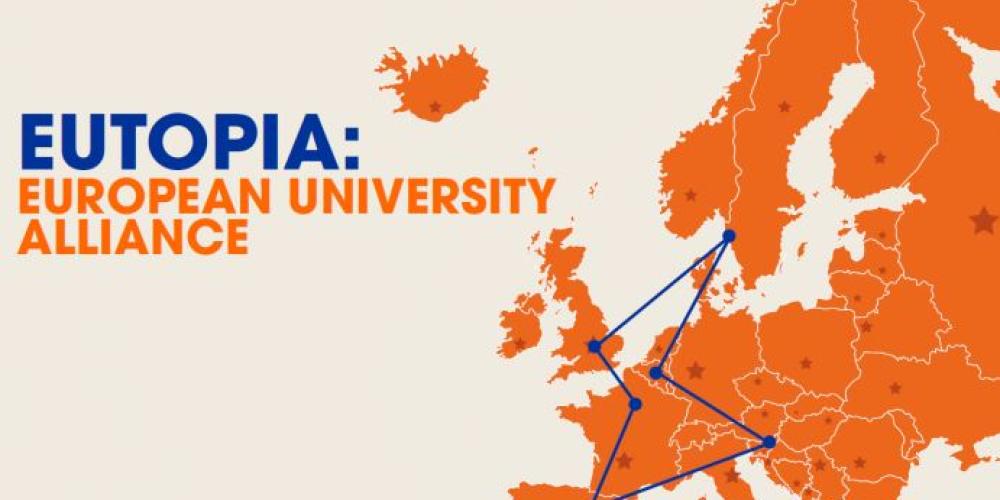 EUTOPIA:
EUROPEAN UNIVERSITY ALLIANCE